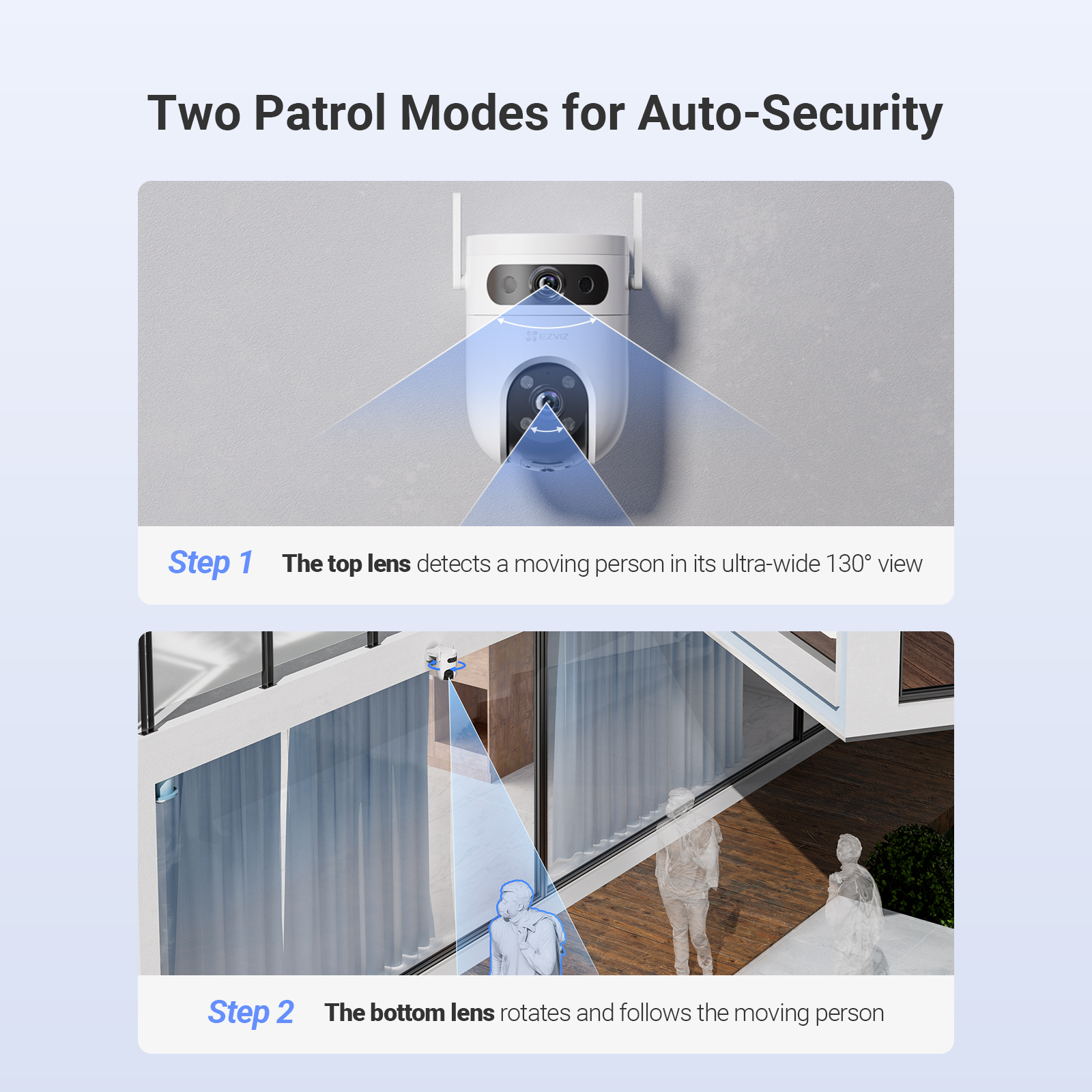 Two Patrol Modes for Auto-Security

EZVIZ

Step 1 The top lens detects a moving person in its ultra-wide 130° view

Step 2 The bottom lens rotates and follows the moving person